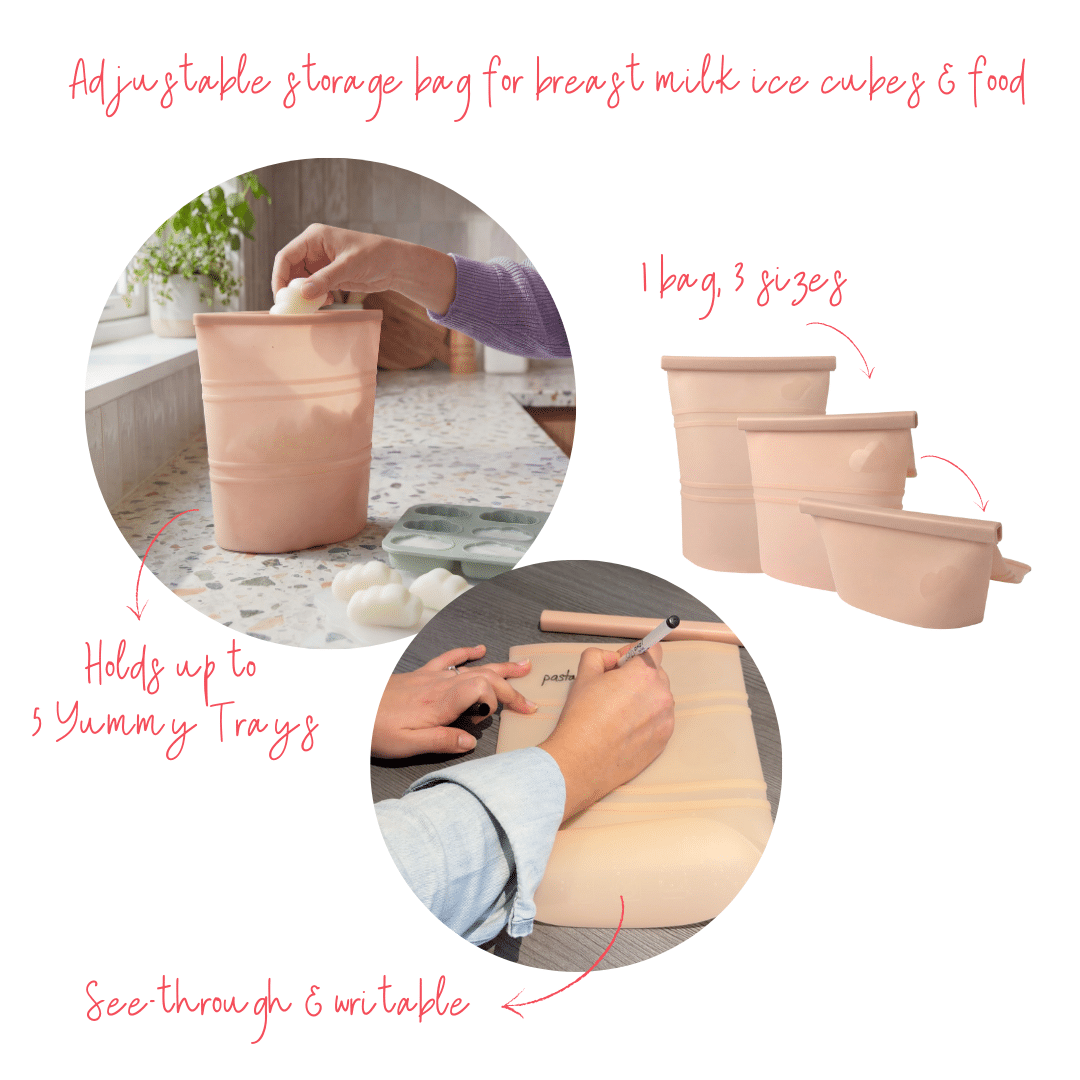 Adjustable storage bag for breast milk ice cubes & food

1 bag, 3 sizes

Holds up to 5 Yummy Trays

pasta

See-through & writable